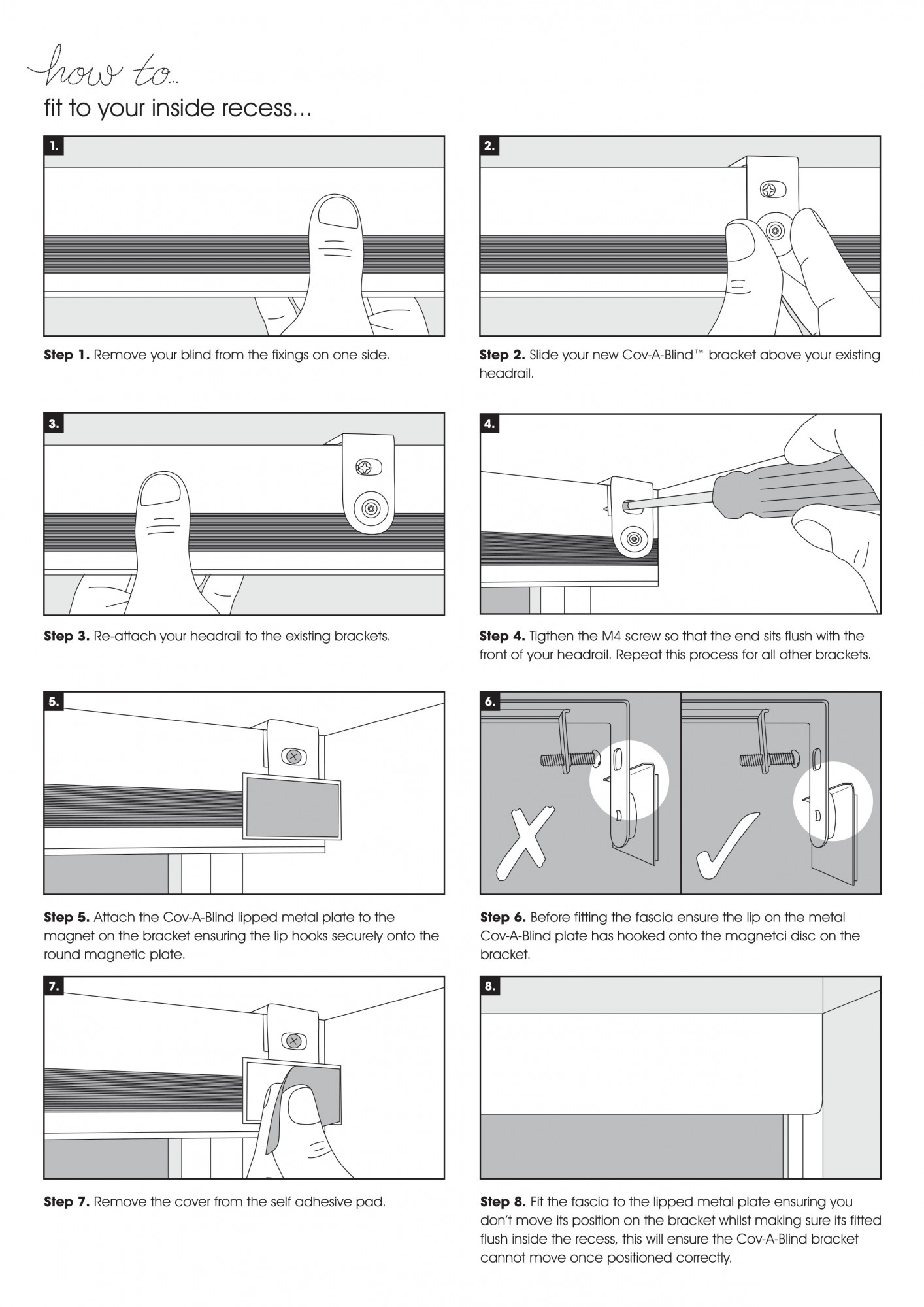 how to...
fit to your inside recess...

1.

Step 1. Remove your blind from the fixings on one side.

2.

Step 2. Slide your new Cov-A-Blind™ bracket above your existing headrail.

3.

Step 3. Re-attach your headrail to the existing brackets.

4.

Step 4. Tigthen the M4 screw so that the end sits flush with the front of your headrail. Repeat this process for all other brackets.

5.

Step 5. Attach the Cov-A-Blind lipped metal plate to the magnet on the bracket ensuring the lip hooks securely onto the round magnetic plate.

6.

Step 6. Before fitting the fascia ensure the lip on the metal Cov-A-Blind plate has hooked onto the magnetci disc on the bracket.

7.

Step 7. Remove the cover from the self adhesive pad.

8.

Step 8. Fit the fascia to the lipped metal plate ensuring you don't move its position on the bracket whilst making sure its fitted flush inside the recess, this will ensure the Cov-A-Blind bracket cannot move once positioned correctly.