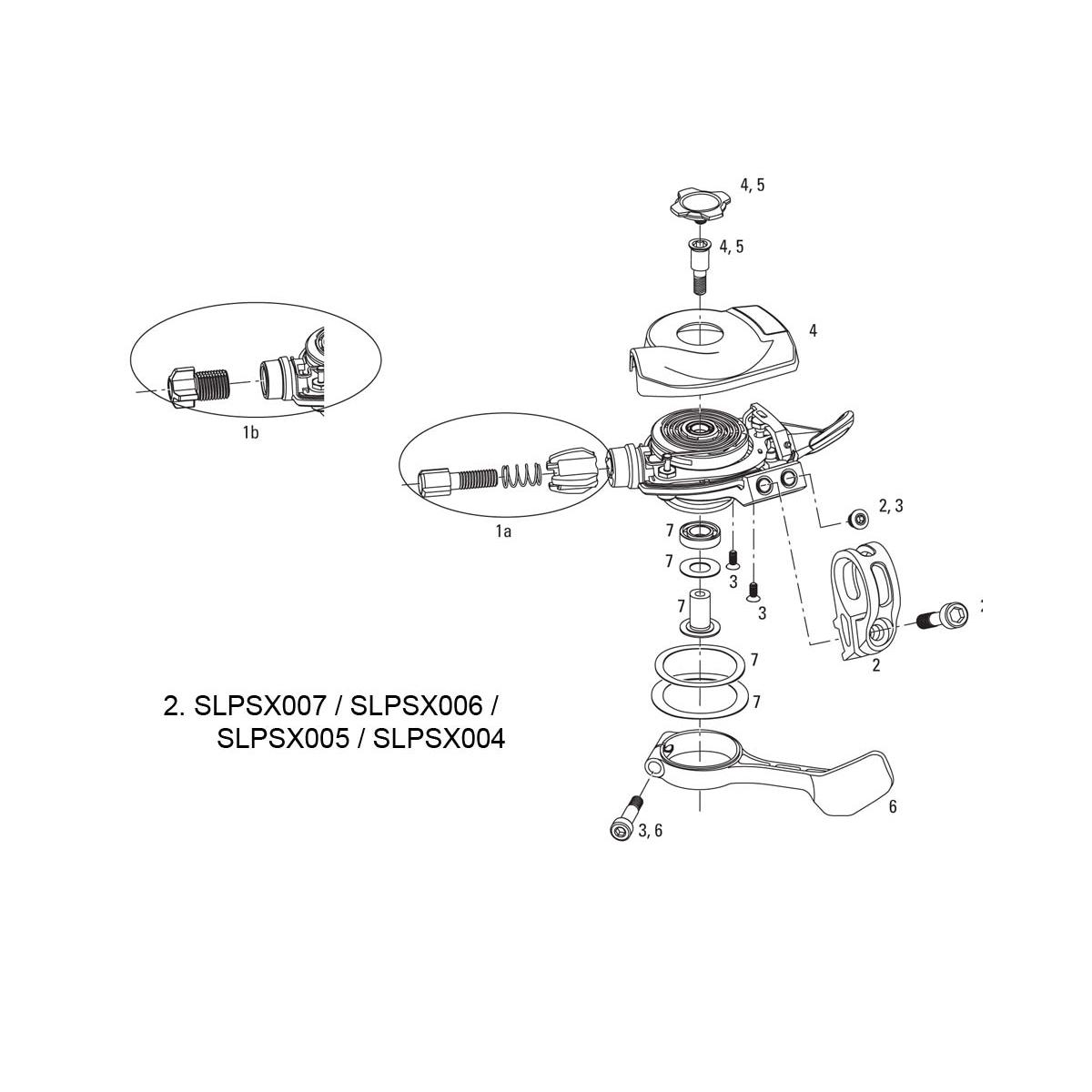 4, 5

4, 5

4

1b

1a

2, 3

7

7

3

3

7

2

2

7

7

2. SLPSX007 / SLPSX006 / SLPSX005 / SLPSX004

6

3, 6