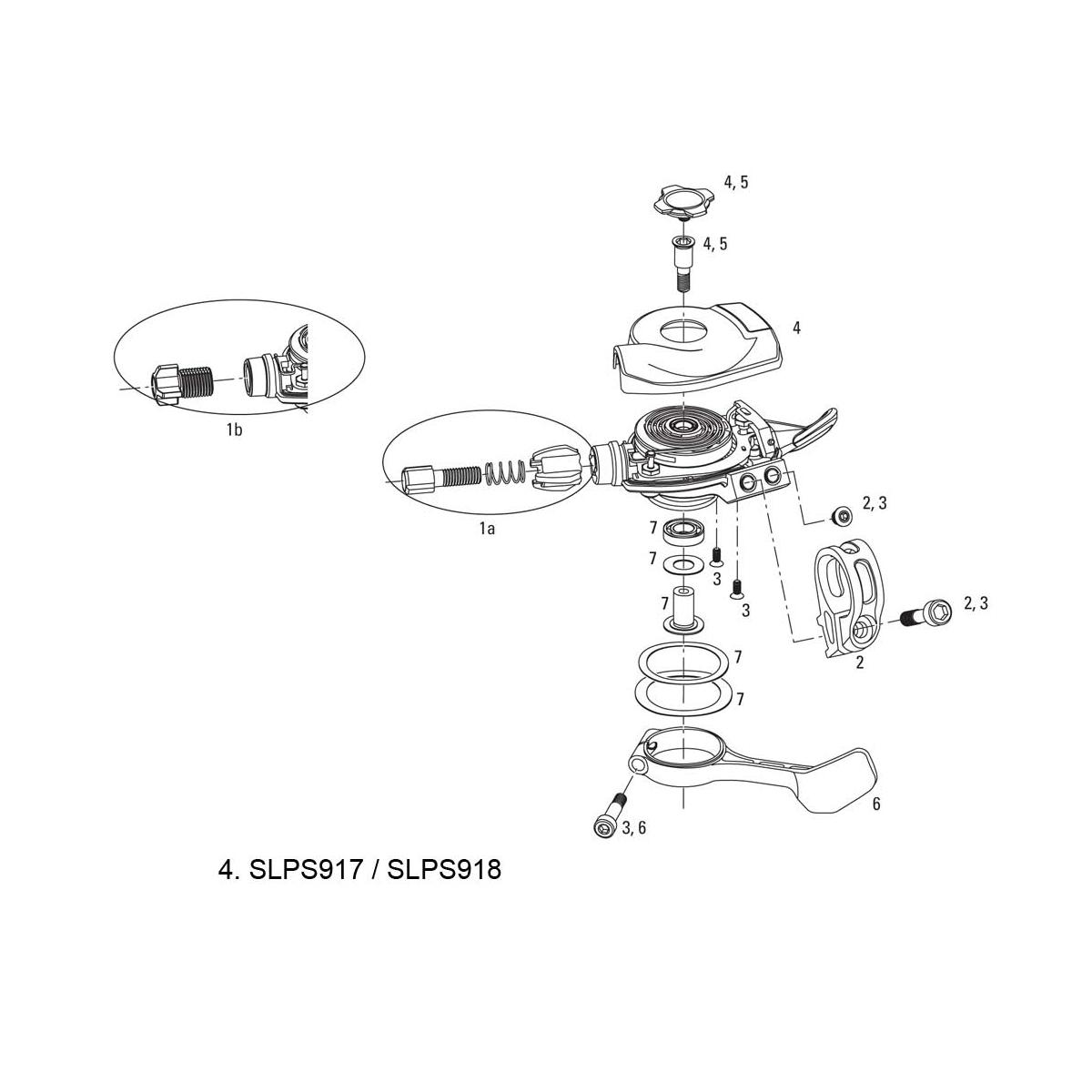 4, 5

4, 5

4

1b

1a

2, 3

7

7

3

3

7

2, 3

2

7

7

6

3, 6

4. SLPS917 / SLPS918