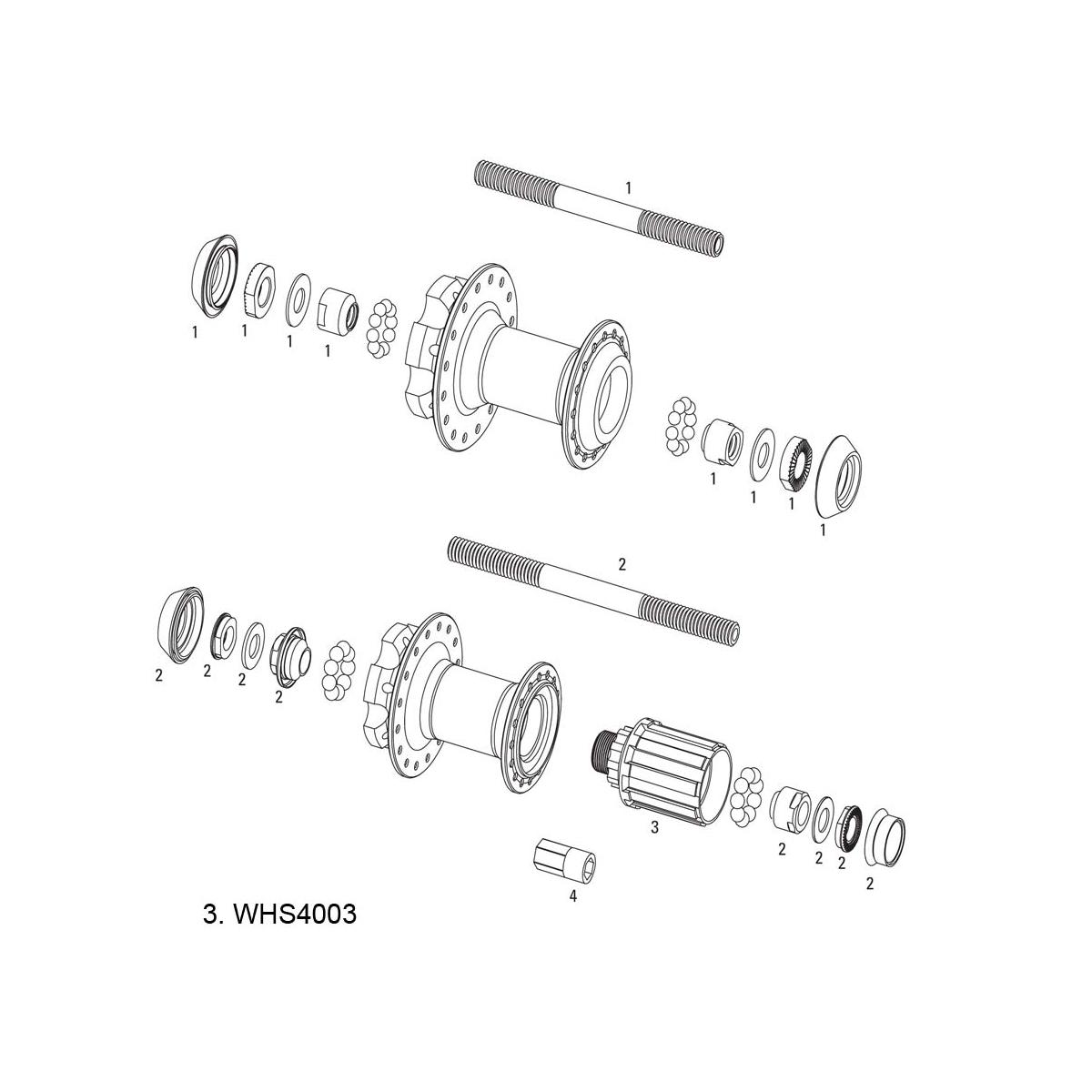 1

1 1 1 1

1 1 1 1

2

2 2 2 2

3

2 2 2 2

4

3. WHS4003