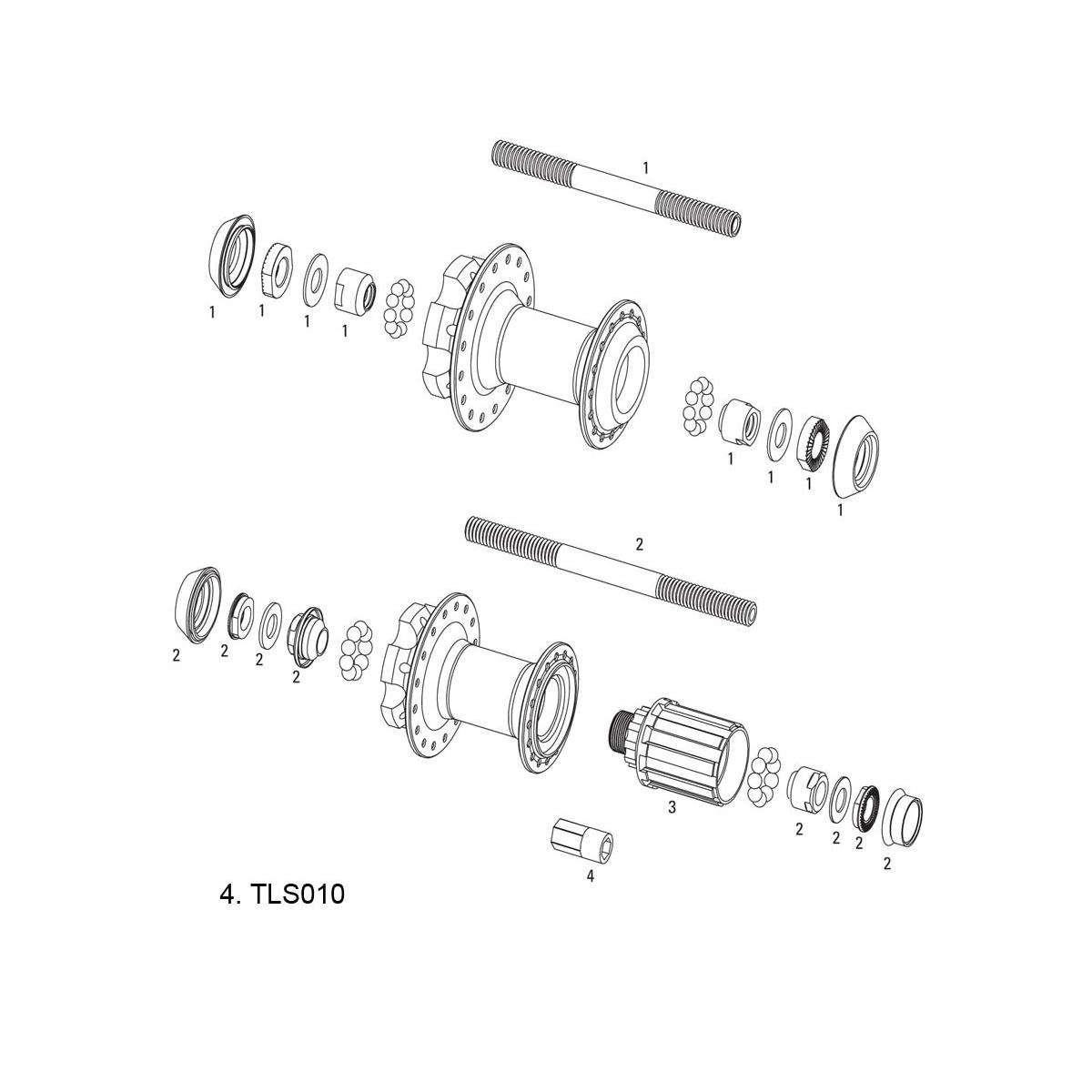 1

1 1 1 1

1 1 1 1

2

2 2 2 2

3

2 2 2 2

4

4. TLS010